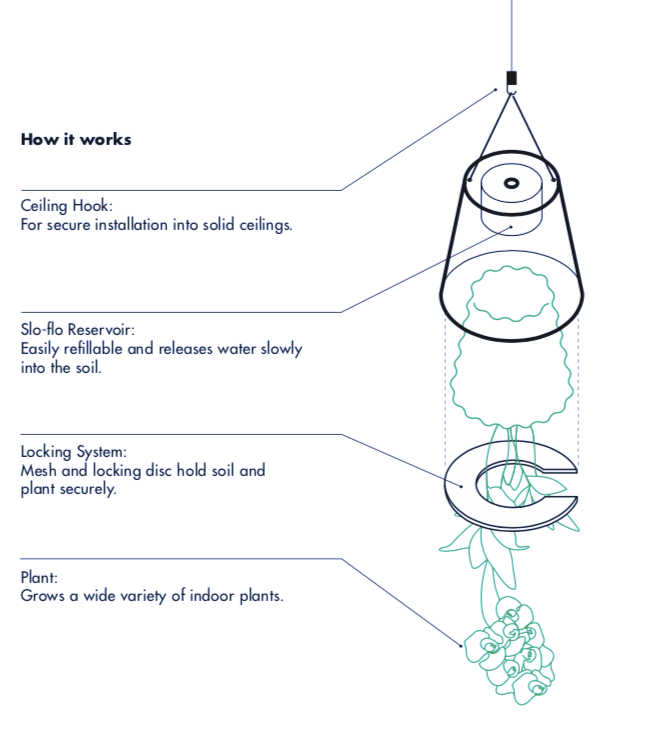 How it works

Ceiling Hook:
For secure installation into solid ceilings.

Slo-flo Reservoir:
Easily refillable and releases water slowly into the soil.

Locking System:
Mesh and locking disc hold soil and plant securely.

Plant:
Grows a wide variety of indoor plants.